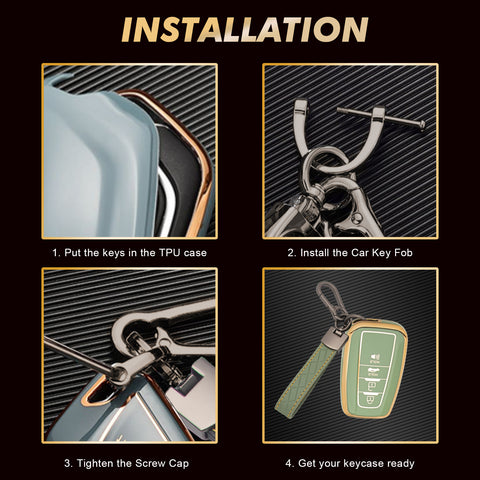 INSTALLATION

1. Put the keys in the TPU case

2. Install the Car Key Fob

3. Tighten the Screw Cap

4. Get your keycase ready