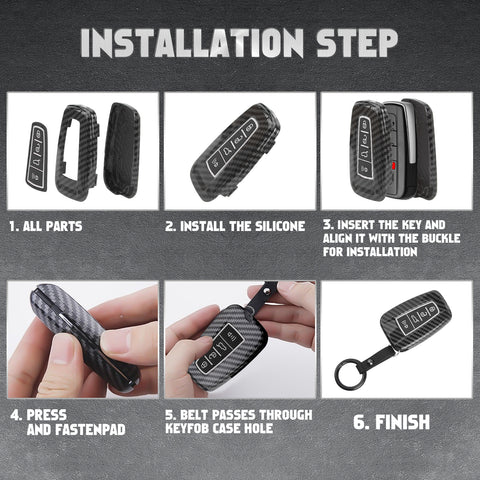 INSTALLATION STEP

1. ALL PARTS

2. INSTALL THE SILICONE

3. INSERT THE KEY AND ALIGN IT WITH THE BUCKLE FOR INSTALLATION

4. PRESS AND FASTENPAD

5. BELT PASSES THROUGH KEYFOB CASE HOLE

6. FINISH