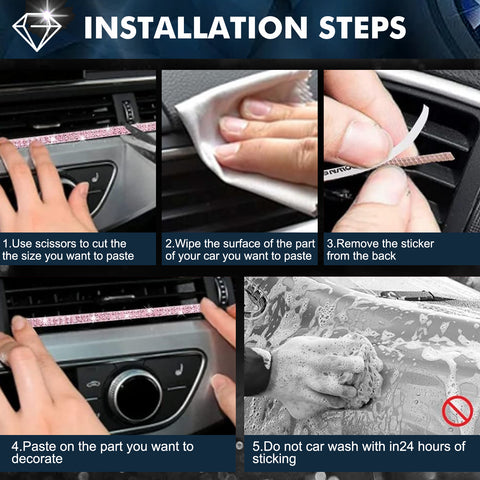 INSTALLATION STEPS

1.Use scissors to cut the the size you want to paste

2.Wipe the surface of the part of your car you want to paste

3.Remove the sticker from the back

4.Paste on the part you want to decorate

5.Do not car wash with in24 hours of sticking