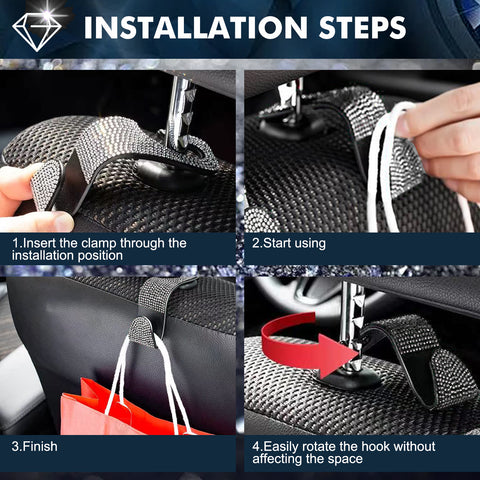 INSTALLATION STEPS

1.Insert the clamp through the installation position

2.Start using

3.Finish

4.Easily rotate the hook without affecting the space