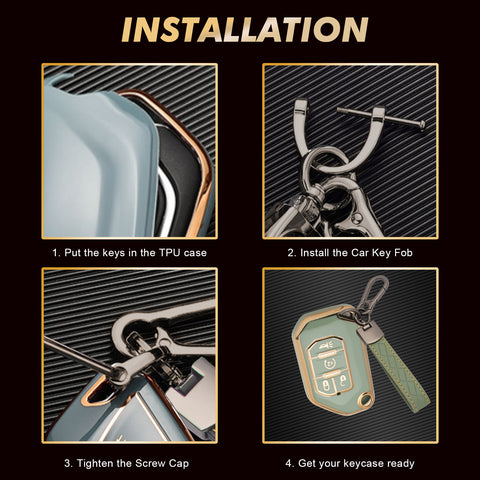 INSTALLATION

1. Put the keys in the TPU case

2. Install the Car Key Fob

3. Tighten the Screw Cap

4. Get your keycase ready