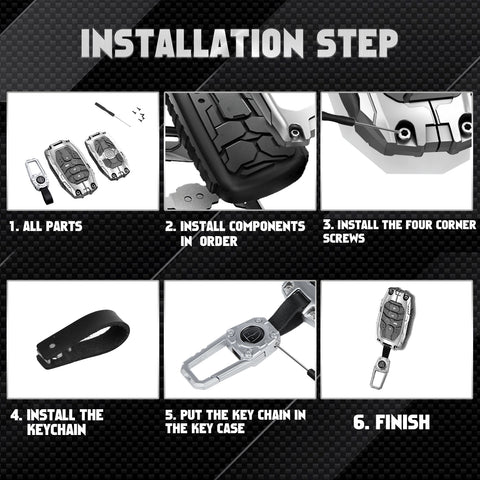 INSTALLATION STEP

1. ALL PARTS

2. INSTALL COMPONENTS IN ORDER

3. INSTALL THE FOUR CORNER SCREWS

4. INSTALL THE KEYCHAIN

5. PUT THE KEY CHAIN IN THE KEY CASE

6. FINISH