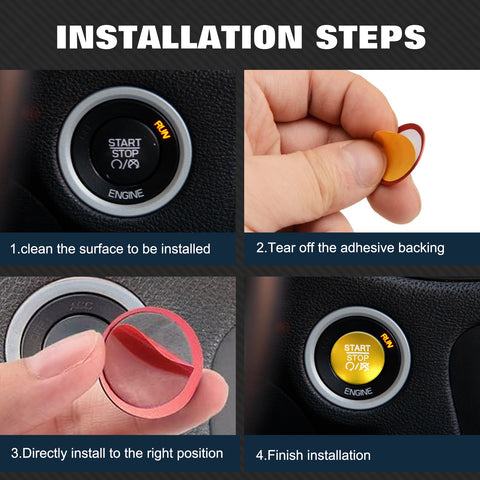 INSTALLATION STEPS

RUN
START
STOP
ENGINE

1.clean the surface to be installed

2.Tear off the adhesive backing

3.Directly install to the right position

RUN
START
STOP
ENGINE

4.Finish installation