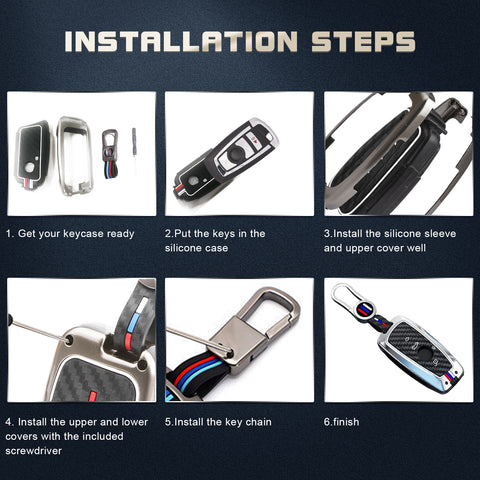 INSTALLATION STEPS

1. Get your keycase ready

2.Put the keys in the silicone case

3.Install the silicone sleeve and upper cover well

4. Install the upper and lower covers with the included screwdriver

5.Install the key chain

6.finish