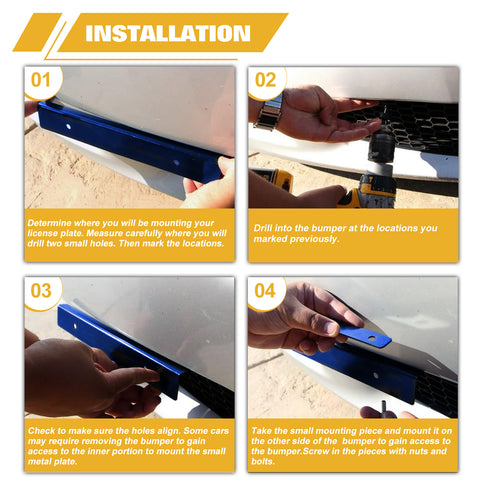 INSTALLATION

01

Determine where you will be mounting your license plate. Measure carefully where you will drill two small holes. Then mark the locations.

02

Drill into the bumper at the locations you marked previously.

03

Check to make sure the holes align. Some cars may require removing the bumper to gain access to the inner portion to mount the small metal plate.

04

Take the small mounting piece and mount it on the other side of the bumper to gain access to the bumper.Screw in the pieces with nuts and bolts.