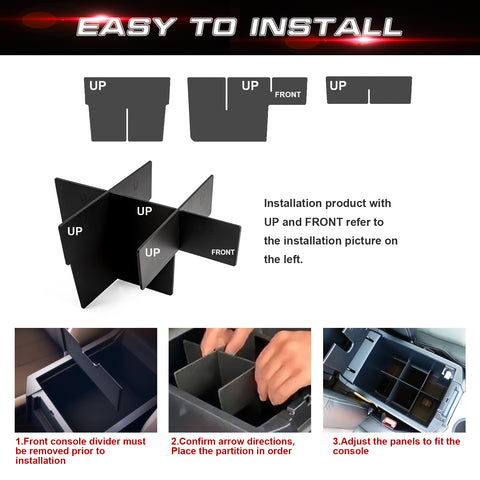 EASY TO INSTALL

UP

UP FRONT

UP

UP

UP

UP FRONT

Installation product with UP and FRONT refer to the installation picture on the left.

1.Front console divider must be removed prior to installation

2.Confirm arrow directions, Place the partition in order

3.Adjust the panels to fit the console