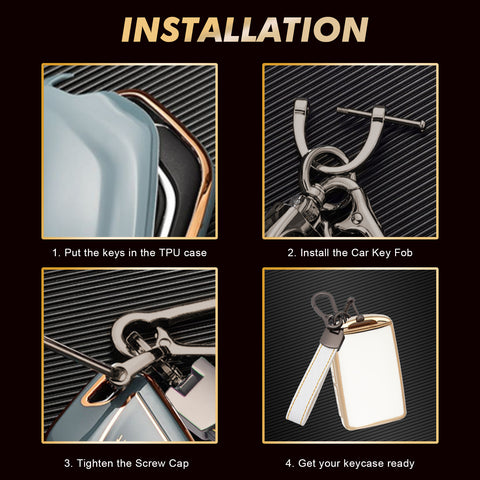 INSTALLATION

1. Put the keys in the TPU case

2. Install the Car Key Fob

3. Tighten the Screw Cap

4. Get your keycase ready