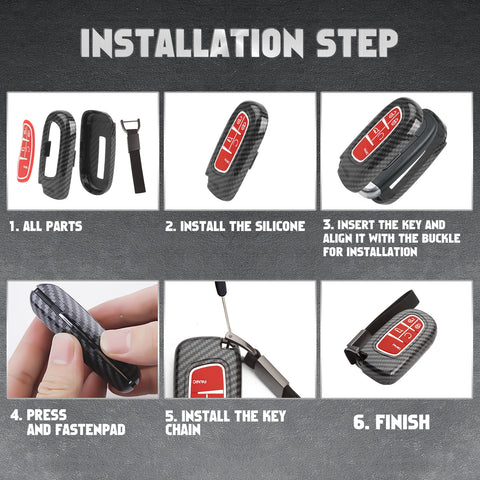 INSTALLATION STEP

1. ALL PARTS

2. INSTALL THE SILICONE

3. INSERT THE KEY AND ALIGN IT WITH THE BUCKLE FOR INSTALLATION

4. PRESS AND FASTENPAD

5. INSTALL THE KEY CHAIN

6. FINISH