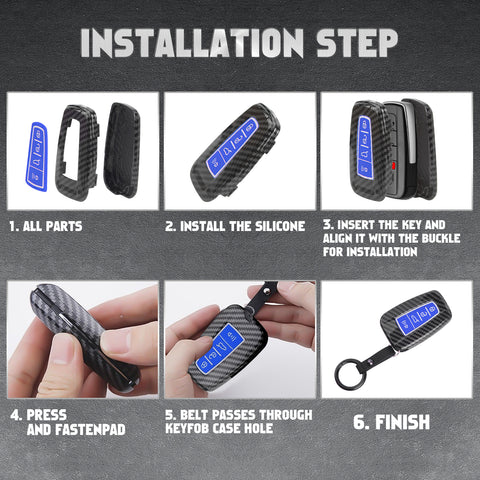 INSTALLATION STEP

1. ALL PARTS

2. INSTALL THE SILICONE

3. INSERT THE KEY AND ALIGN IT WITH THE BUCKLE FOR INSTALLATION

4. PRESS AND FASTENPAD

5. BELT PASSES THROUGH KEYFOB CASE HOLE

6. FINISH