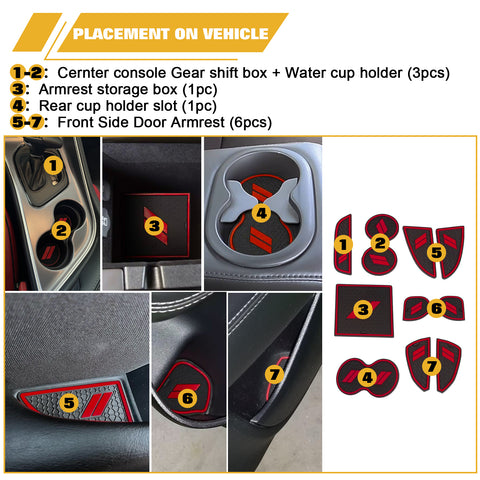 PLACEMENT ON VEHICLE

1-2: Cernter console Gear shift box + Water cup holder (3pcs)
3: Armrest storage box (1pc)
4: Rear cup holder slot (1pc)
5-7: Front Side Door Armrest (6pcs)

1
2
3
4
5
6
7

1
2
5
3
6
4
7