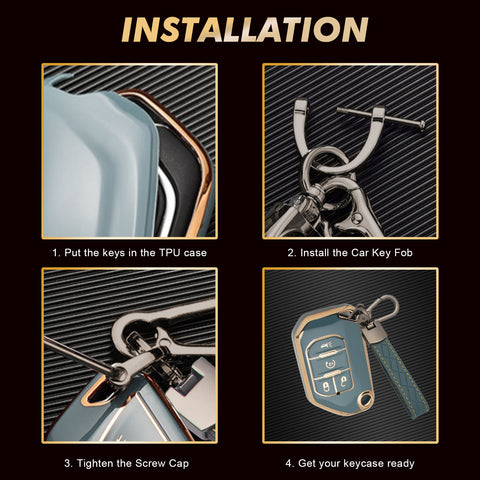 INSTALLATION

1. Put the keys in the TPU case

2. Install the Car Key Fob

3. Tighten the Screw Cap

4. Get your keycase ready