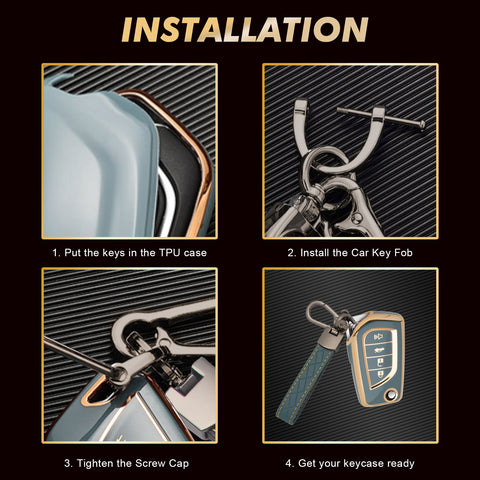 INSTALLATION

1. Put the keys in the TPU case

2. Install the Car Key Fob

3. Tighten the Screw Cap

4. Get your keycase ready