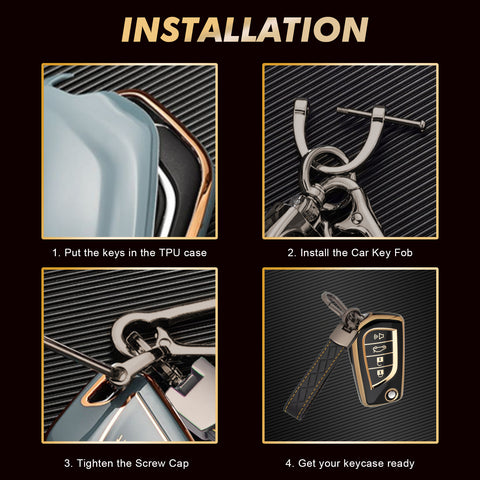 INSTALLATION

1. Put the keys in the TPU case

2. Install the Car Key Fob

3. Tighten the Screw Cap

4. Get your keycase ready