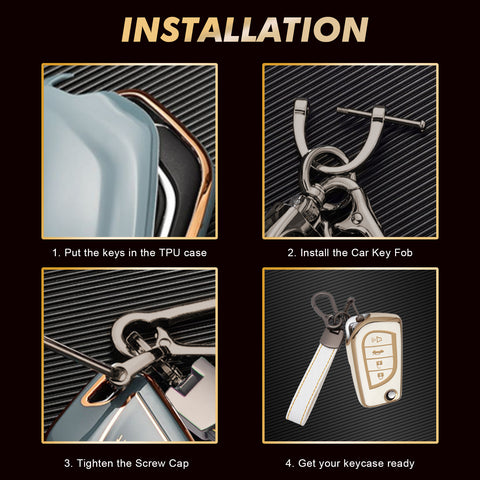 INSTALLATION

1. Put the keys in the TPU case

2. Install the Car Key Fob

3. Tighten the Screw Cap

4. Get your keycase ready