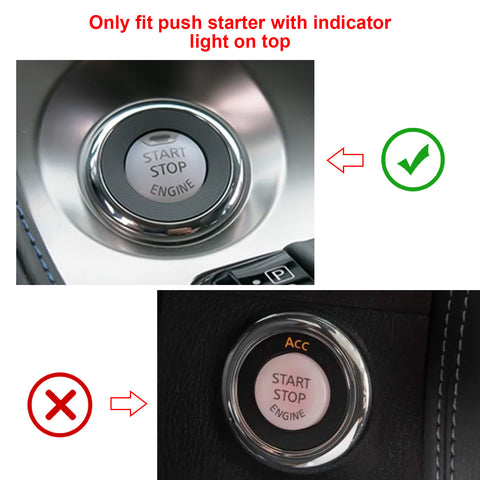 Only fit push starter with indicator light on top

START
STOP
ENGINE

P

ACC

START
STOP
ENGINE