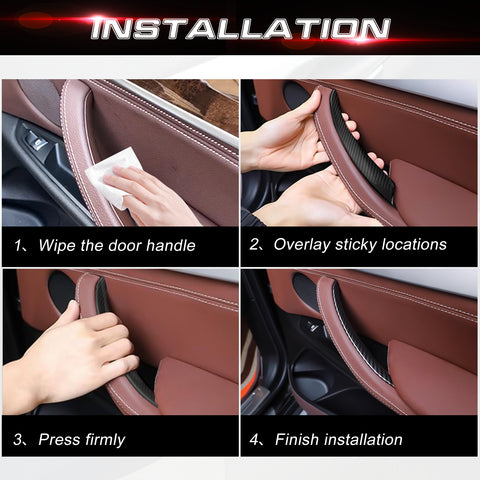 INSTALLATION

1、Wipe the door handle

2、Overlay sticky locations

3、Press firmly

4、Finish installation