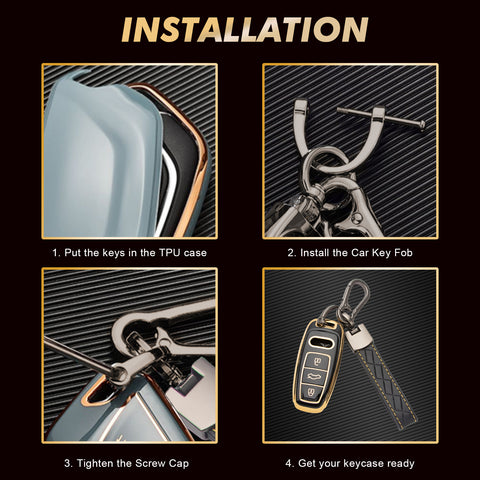 INSTALLATION

1. Put the keys in the TPU case

2. Install the Car Key Fob

3. Tighten the Screw Cap

4. Get your keycase ready