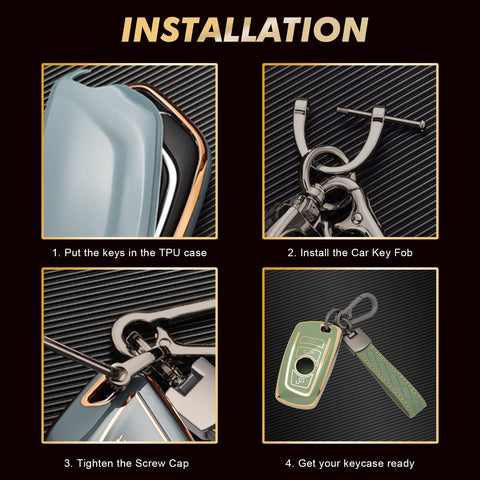 INSTALLATION

1. Put the keys in the TPU case

2. Install the Car Key Fob

3. Tighten the Screw Cap

4. Get your keycase ready