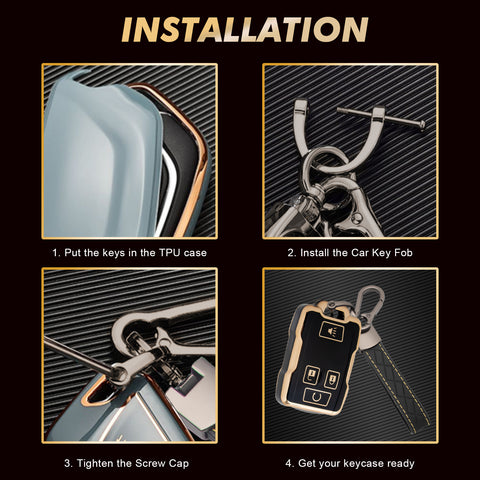 INSTALLATION

1. Put the keys in the TPU case

2. Install the Car Key Fob

3. Tighten the Screw Cap

4. Get your keycase ready