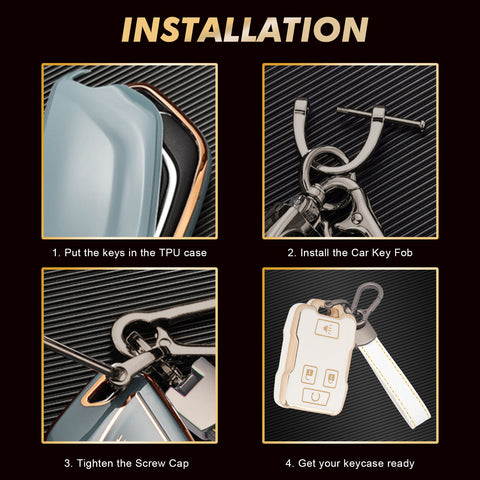 INSTALLATION

1. Put the keys in the TPU case

2. Install the Car Key Fob

3. Tighten the Screw Cap

4. Get your keycase ready