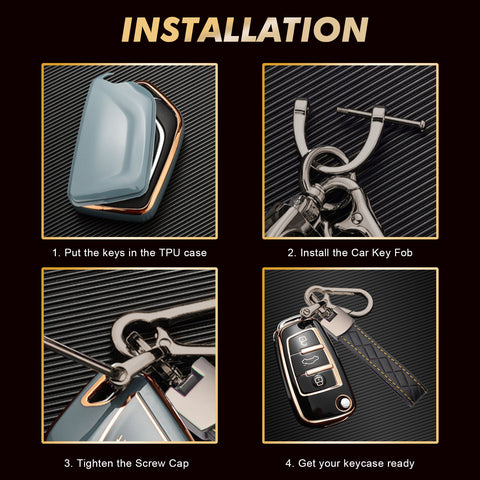 INSTALLATION

1. Put the keys in the TPU case

2. Install the Car Key Fob

3. Tighten the Screw Cap

4. Get your keycase ready