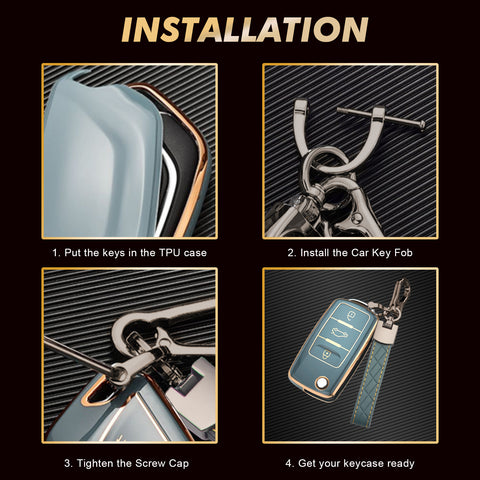 INSTALLATION

1. Put the keys in the TPU case

2. Install the Car Key Fob

3. Tighten the Screw Cap

4. Get your keycase ready