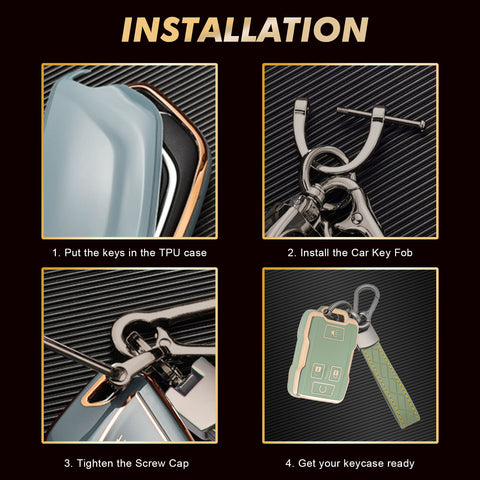 INSTALLATION

1. Put the keys in the TPU case

2. Install the Car Key Fob

3. Tighten the Screw Cap

4. Get your keycase ready