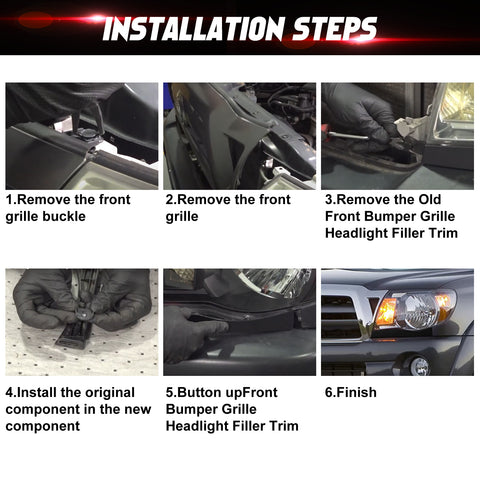 INSTALLATION STEPS

1.Remove the front grille buckle

2.Remove the front grille

3.Remove the Old Front Bumper Grille Headlight Filler Trim

4.Install the original component in the new component

5.Button upFront Bumper Grille Headlight Filler Trim

6.Finish