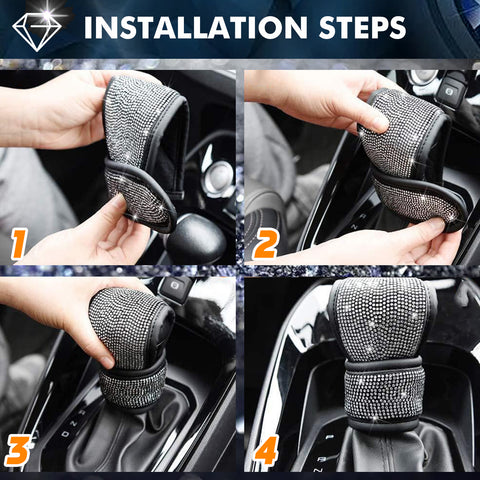 INSTALLATION STEPS

1

2

3

4