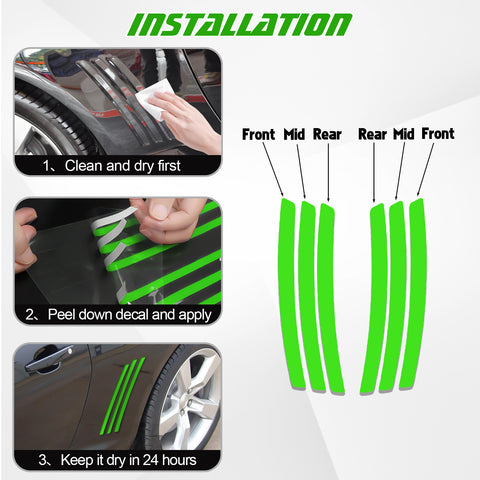 INSTALLATION

1、Clean and dry first

2、Peel down decal and apply

3、Keep it dry in 24 hours

Front Mid Rear Rear Mid Front