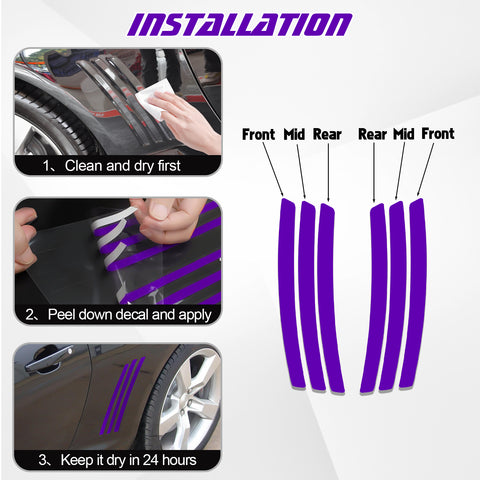 INSTALLATION

1、Clean and dry first

2、Peel down decal and apply

3、Keep it dry in 24 hours

Front Mid Rear Rear Mid Front