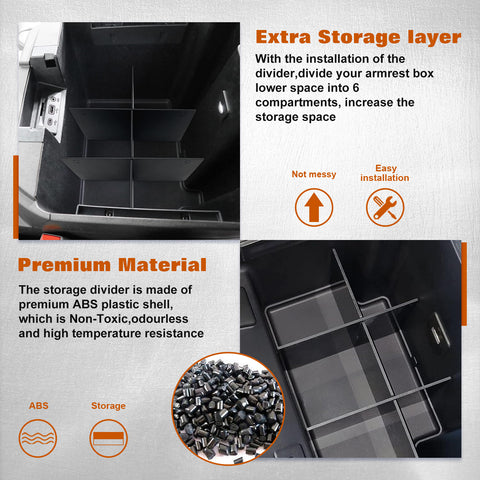 Extra Storage layer

With the installation of the divider,divide your armrest box lower space into 6 compartments, increase the storage space

Not messy

Easy installation

Premium Material

The storage divider is made of premium ABS plastic shell, which is Non-Toxic,odourless and high temperature resistance

ABS

Storage