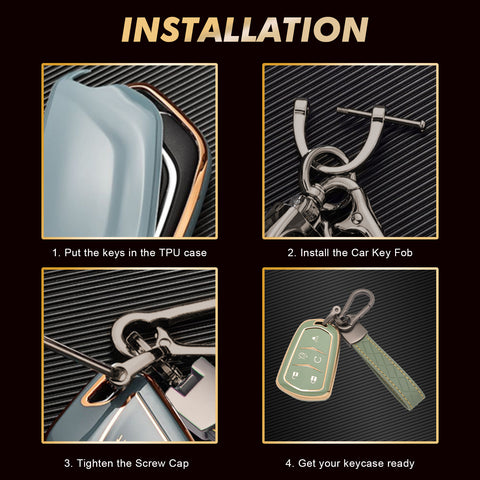 INSTALLATION

1. Put the keys in the TPU case

2. Install the Car Key Fob

3. Tighten the Screw Cap

4. Get your keycase ready