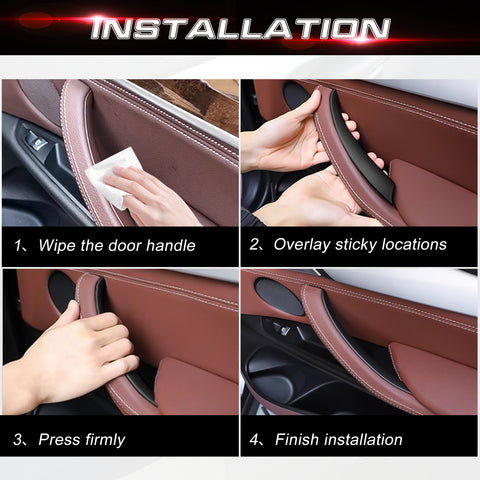 INSTALLATION

1、Wipe the door handle

2、Overlay sticky locations

3、Press firmly

4、Finish installation