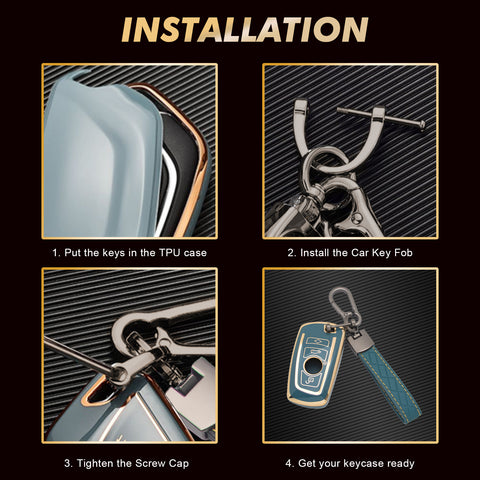 INSTALLATION

1. Put the keys in the TPU case

2. Install the Car Key Fob

3. Tighten the Screw Cap

4. Get your keycase ready