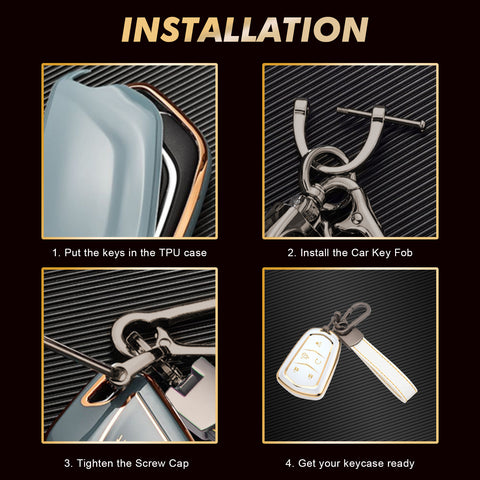 INSTALLATION

1. Put the keys in the TPU case

2. Install the Car Key Fob

3. Tighten the Screw Cap

4. Get your keycase ready