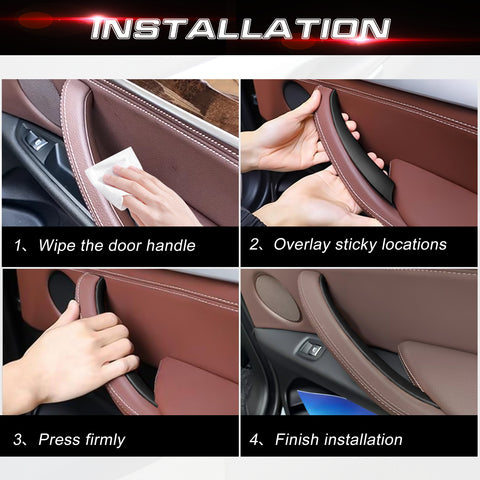 INSTALLATION

1、Wipe the door handle

2、Overlay sticky locations

3、Press firmly

4、Finish installation