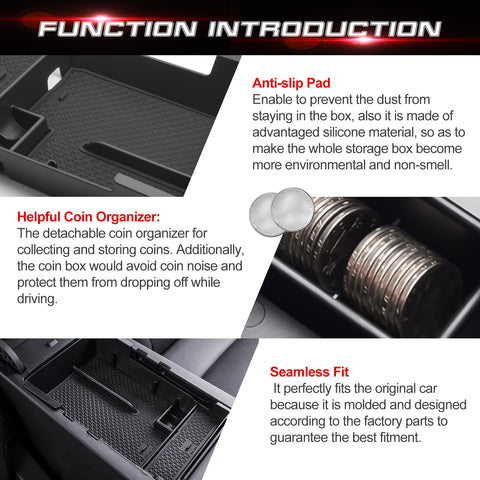 FUNCTION INTRODUCTION

Anti-slip Pad
Enable to prevent the dust from staying in the box, also it is made of advantaged silicone material, so as to make the whole storage box become more environmental and non-smell.

Helpful Coin Organizer:
The detachable coin organizer for collecting and storing coins. Additionally, the coin box would avoid coin noise and protect them from dropping off while driving.

Seamless Fit
It perfectly fits the original car because it is molded and designed according to the factory parts to guarantee the best fitment.