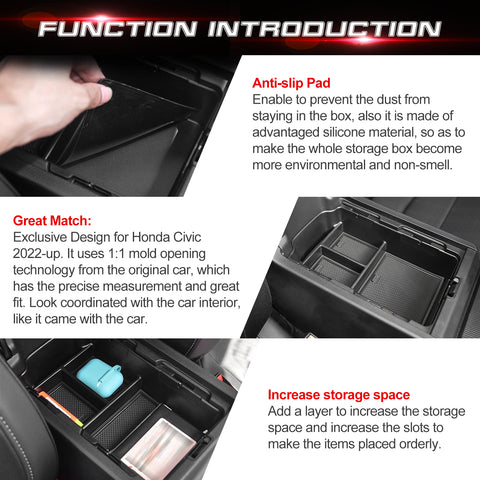 FUNCTION INTRODUCTION

Anti-slip Pad
Enable to prevent the dust from staying in the box, also it is made of advantaged silicone material, so as to make the whole storage box become more environmental and non-smell.

Great Match:
Exclusive Design for Honda Civic 2022-up. It uses 1:1 mold opening technology from the original car, which has the precise measurement and great fit. Look coordinated with the car interior, like it came with the car.

Increase storage space
Add a layer to increase the storage space and increase the slots to make the items placed orderly.