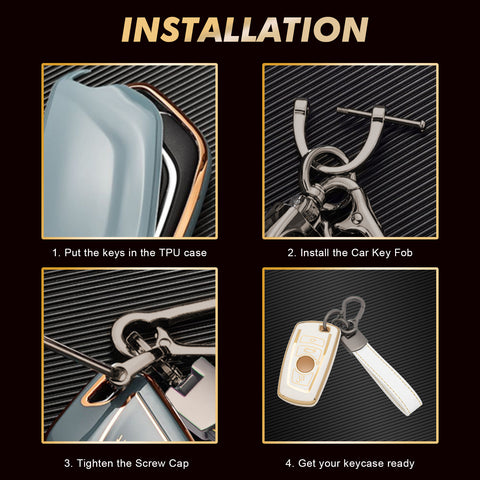 INSTALLATION

1. Put the keys in the TPU case

2. Install the Car Key Fob

3. Tighten the Screw Cap

4. Get your keycase ready