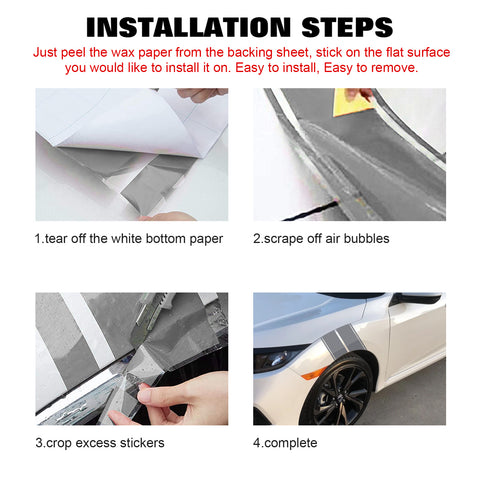 INSTALLATION STEPS

Just peel the wax paper from the backing sheet, stick on the flat surface you would like to install it on. Easy to install, Easy to remove.

1.tear off the white bottom paper

2.scrape off air bubbles

3.crop excess stickers

4.complete