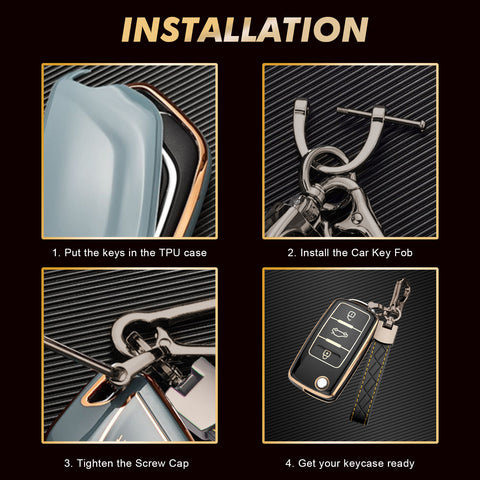 INSTALLATION

1. Put the keys in the TPU case

2. Install the Car Key Fob

3. Tighten the Screw Cap

4. Get your keycase ready