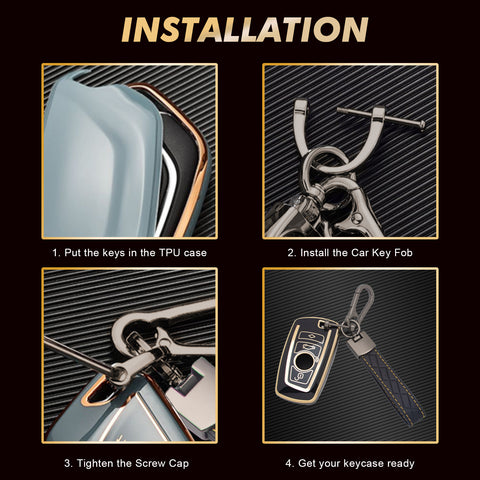 INSTALLATION

1. Put the keys in the TPU case

2. Install the Car Key Fob

3. Tighten the Screw Cap

4. Get your keycase ready