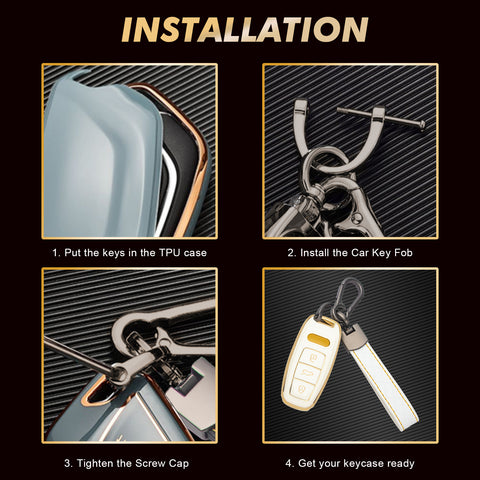 INSTALLATION

1. Put the keys in the TPU case

2. Install the Car Key Fob

3. Tighten the Screw Cap

4. Get your keycase ready