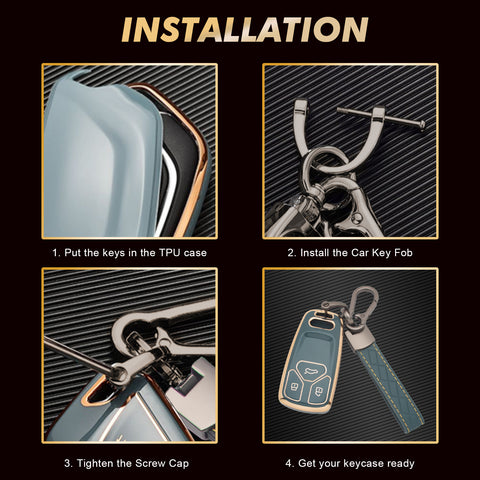 INSTALLATION

1. Put the keys in the TPU case

2. Install the Car Key Fob

3. Tighten the Screw Cap

4. Get your keycase ready