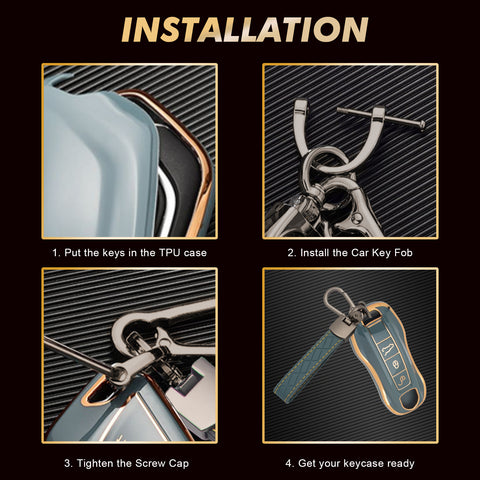 INSTALLATION

1. Put the keys in the TPU case

2. Install the Car Key Fob

3. Tighten the Screw Cap

4. Get your keycase ready