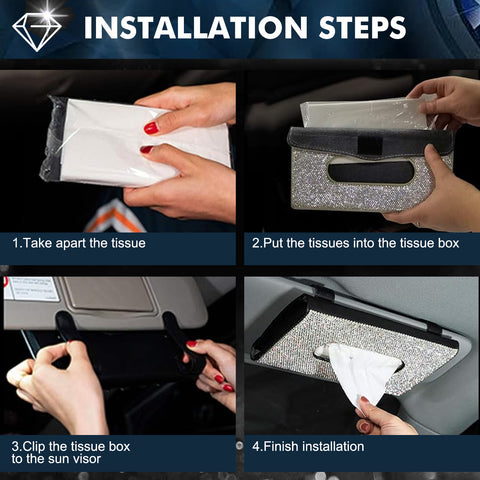 INSTALLATION STEPS

1.Take apart the tissue

2.Put the tissues into the tissue box

3.Clip the tissue box to the sun visor

4.Finish installation