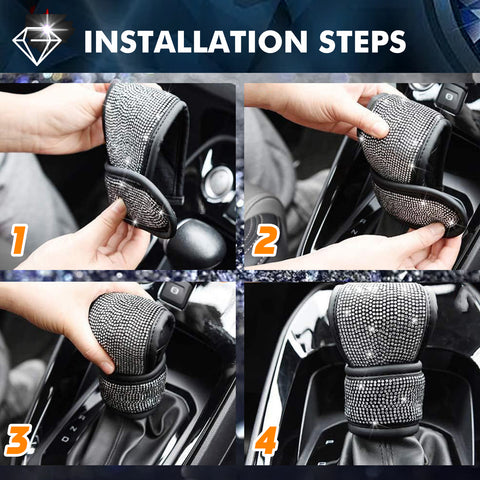 INSTALLATION STEPS

1

2

3

4