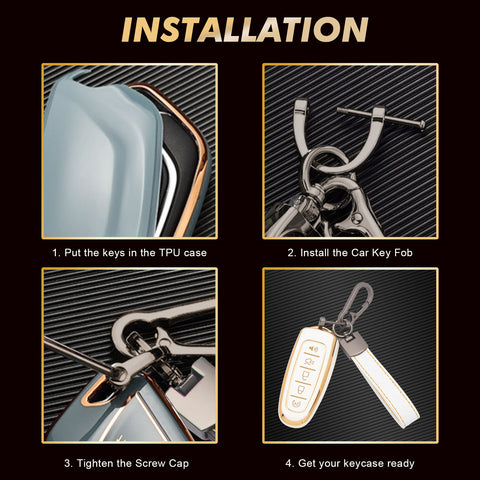 INSTALLATION

1. Put the keys in the TPU case

2. Install the Car Key Fob

3. Tighten the Screw Cap

4. Get your keycase ready