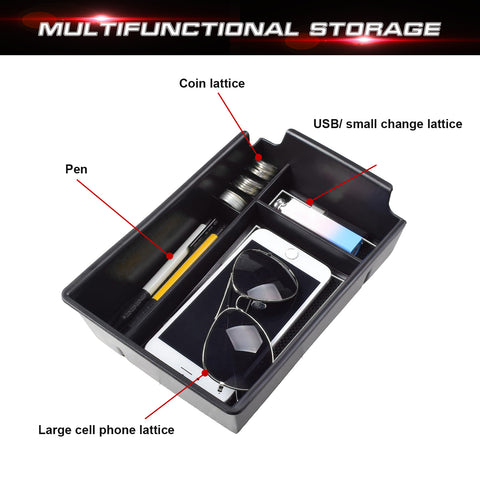 MULTIFUNCTIONAL STORAGE

Coin lattice

USB/ small change lattice

Pen

Large cell phone lattice